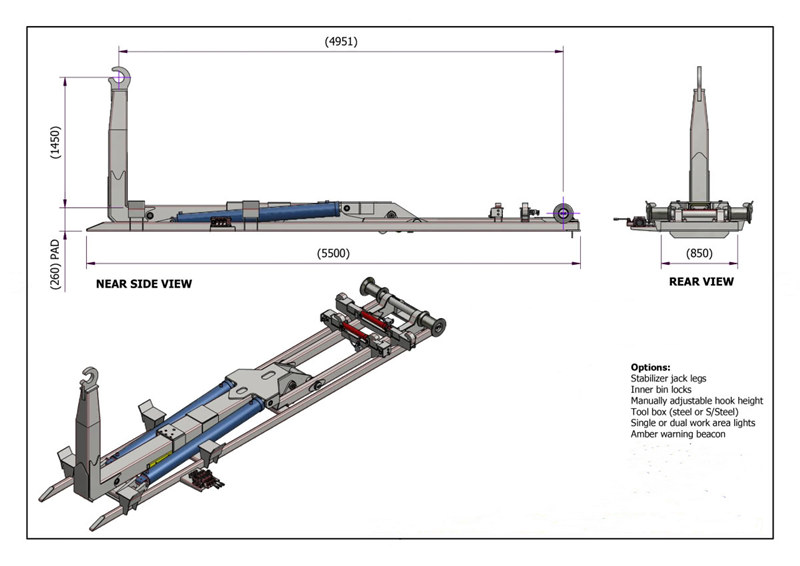 (4951)

(1450)

(260) PAD

(5500)

NEAR SIDE VIEW

(850)

REAR VIEW

Options:
Stabilizer jack legs
Inner bin locks
Manually adjustable hook height
Tool box (steel or S/Steel)
Single or dual work area lights
Amber warning beacon