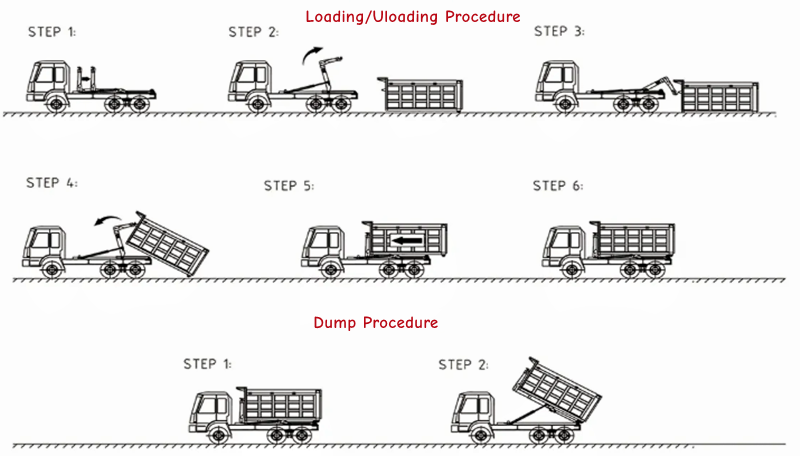 Loading/Uloading Procedure

STEP 1:

STEP 2:

STEP 3:

STEP 4:

STEP 5:

STEP 6:

Dump Procedure

STEP 1:

STEP 2: