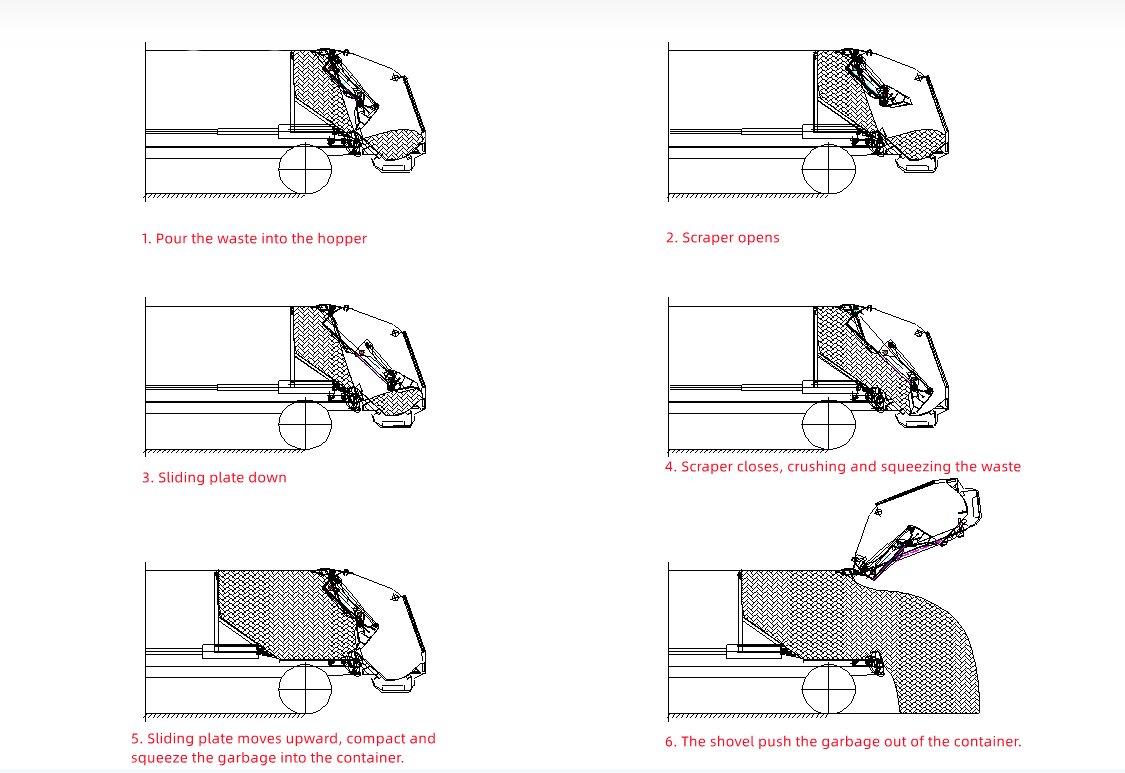 1. Pour the waste into the hopper

2. Scraper opens

3. Sliding plate down

4. Scraper closes, crushing and squeezing the waste

5. Sliding plate moves upward, compact and squeeze the garbage into the container.

6. The shovel push the garbage out of the container.