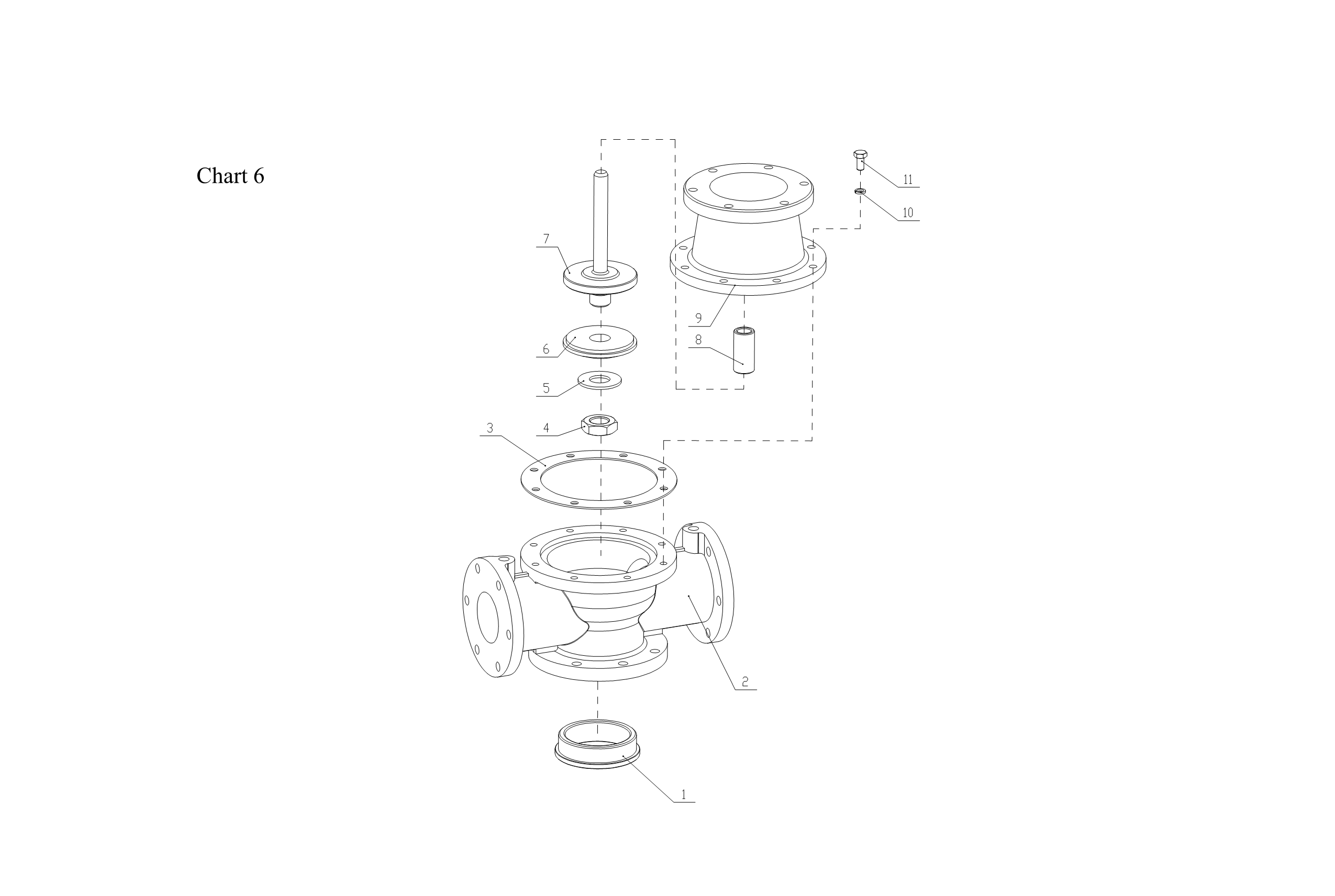 Chart 6

11
10
7
9
8
6
5
4
3
2
1