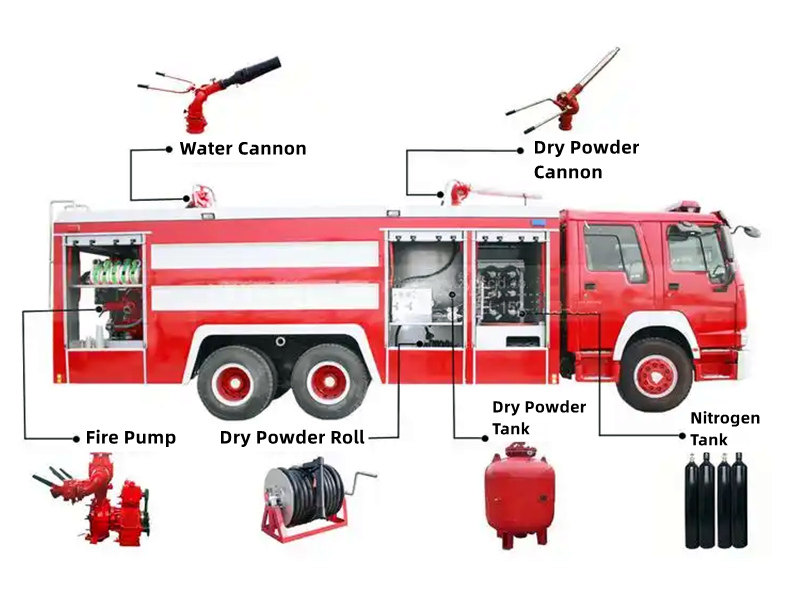 Water Cannon

Dry Powder Cannon

Fire Pump

Dry Powder Roll

Dry Powder Tank

Nitrogen Tank