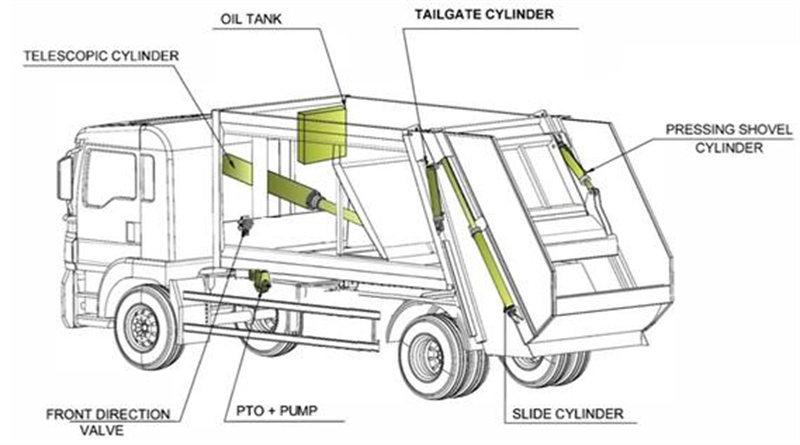 OIL TANK

TAILGATE CYLINDER

TELESCOPIC CYLINDER

PRESSING SHOVEL CYLINDER

FRONT DIRECTION VALVE

PTO + PUMP

SLIDE CYLINDER